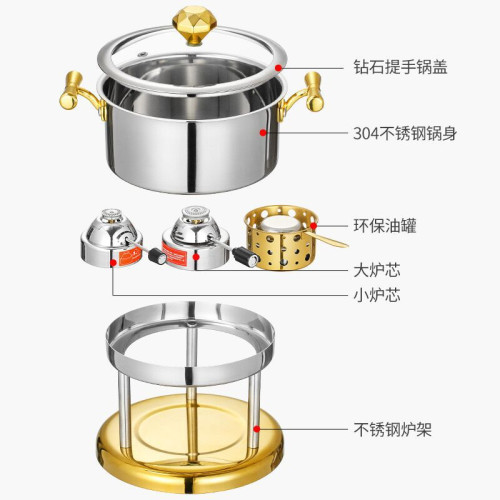 钻石提手锅盖

304不锈钢锅身

环保油罐

大炉芯

小炉芯

不锈钢炉架