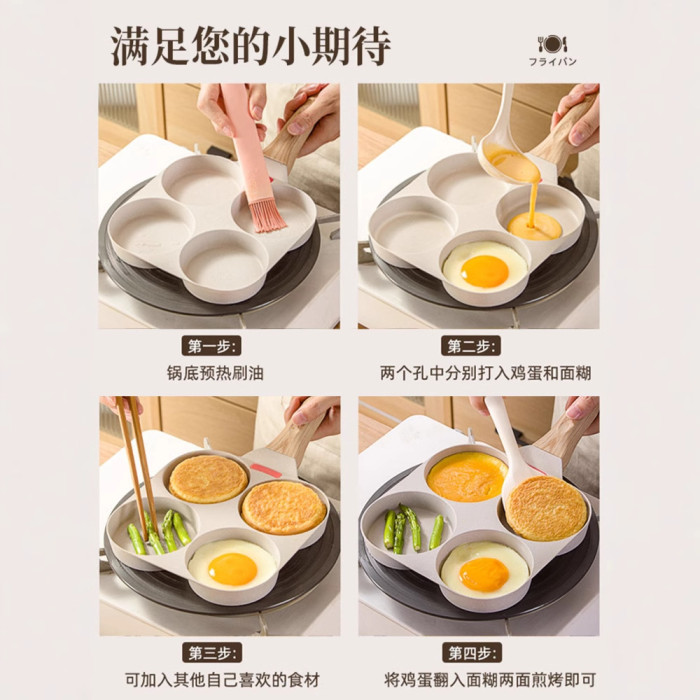 满足您的小期待

フライパン

第一步:
锅底预热刷油

第二步:
两个孔中分别打入鸡蛋和面糊

第三步:
可加入其他自己喜欢的食材

第四步:
将鸡蛋翻入面糊两面煎烤即可