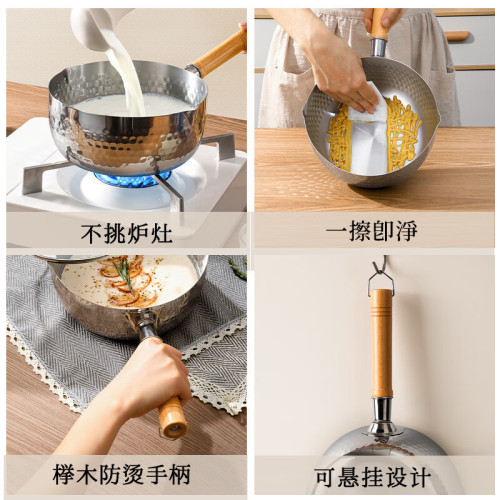 不挑炉灶

一擦即净

榉木防烫手柄

可悬挂设计