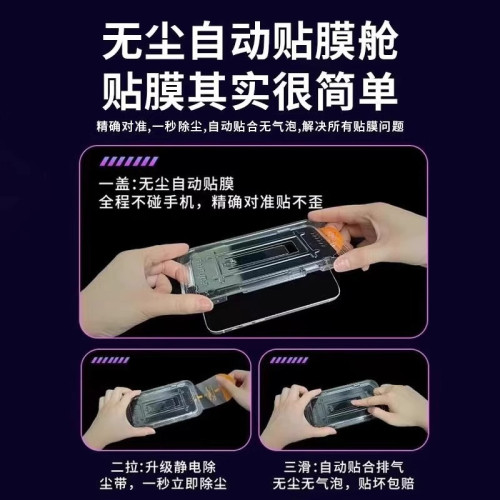 无尘自动贴膜舱
贴膜其实很简单

精确对准,一秒除尘,自动贴合无气泡,解决所有贴膜问题

一盖:无尘自动贴膜
全程不碰手机，精确对准贴不歪

二拉:升级静电除尘带，一秒立即除尘

三滑:自动贴合排气
无尘无气泡，贴坏包赔