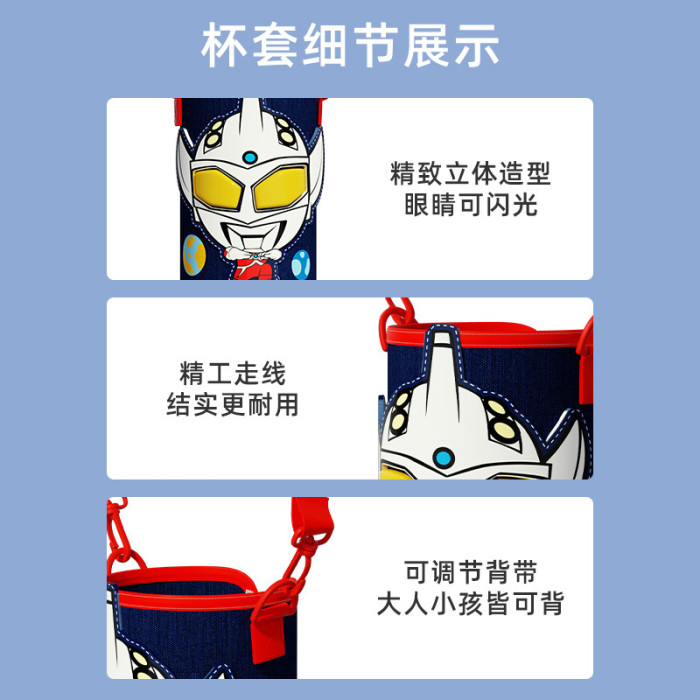 杯套细节展示

精致立体造型
眼睛可闪光

精工走线
结实更耐用

可调节背带
大人小孩皆可背