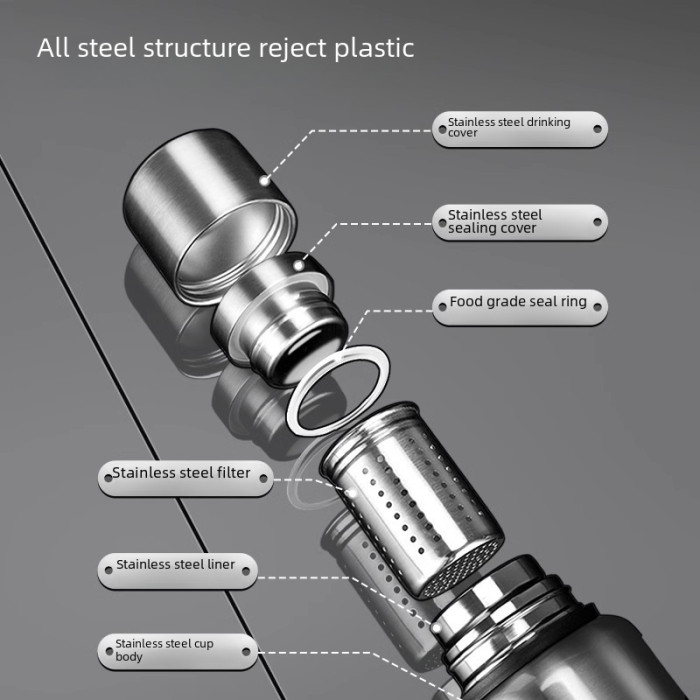 All steel structure reject plastic

Stainless steel drinking cover

Stainless steel sealing cover

Food grade seal ring

Stainless steel filter

Stainless steel liner

Stainless steel cup body