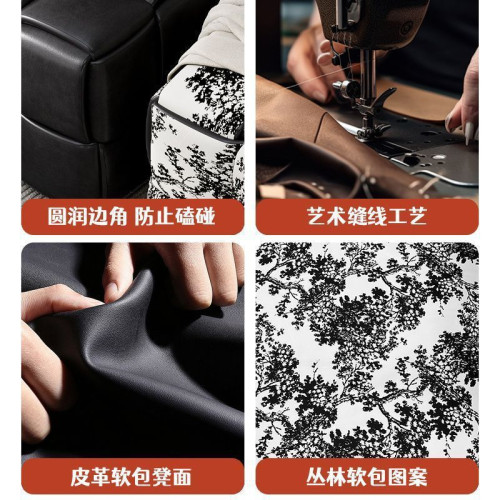 圆润边角 防止磕碰

艺术缝线工艺

皮革软包凳面

丛林软包图案