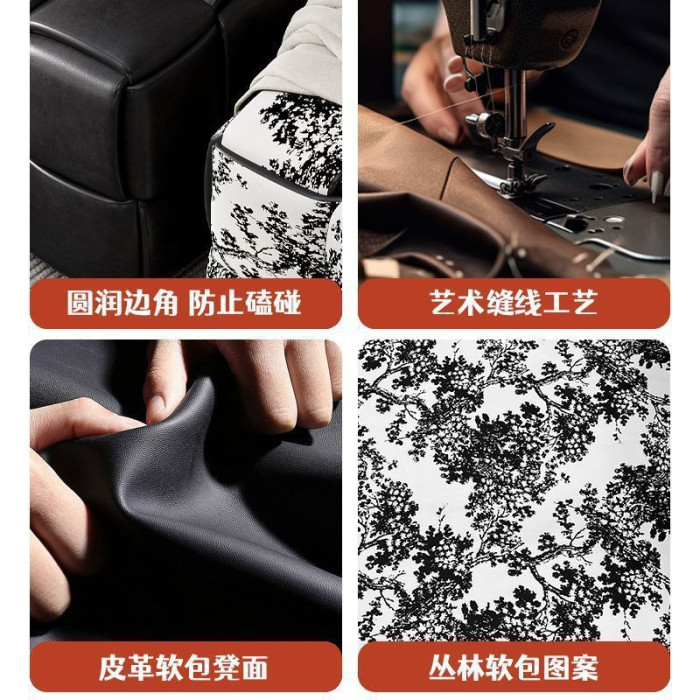 圆润边角 防止磕碰

艺术缝线工艺

皮革软包凳面

丛林软包图案