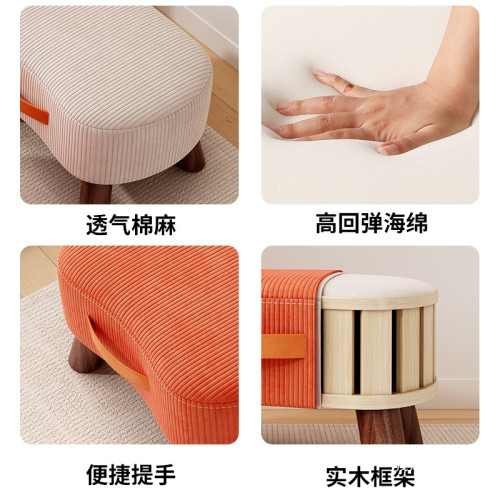 透气棉麻

高回弹海绵

便捷提手

实木框架