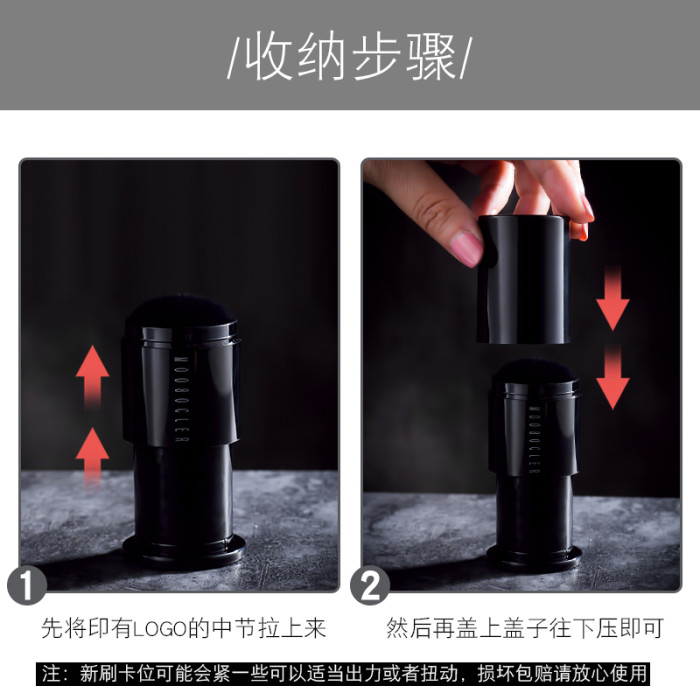 /收纳步骤/

WOOBOCLER

1

先将印有LOGO的中节拉上来

WOOBOCLER

2

然后再盖上盖子往下压即可

注：新刷卡位可能会紧一些可以适当出力或者扭动，损坏包赔请放心使用