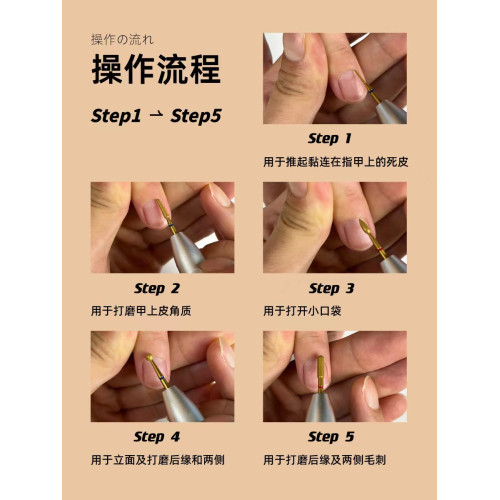 操作の流れ

操作流程

Step1 → Step5

Step 1
用于推起黏连在指甲上的死皮

Step 2
用于打磨甲上皮角质

Step 3
用于打开小口袋

Step 4
用于立面及打磨后缘和两侧

Step 5
用于打磨后缘及两侧毛刺