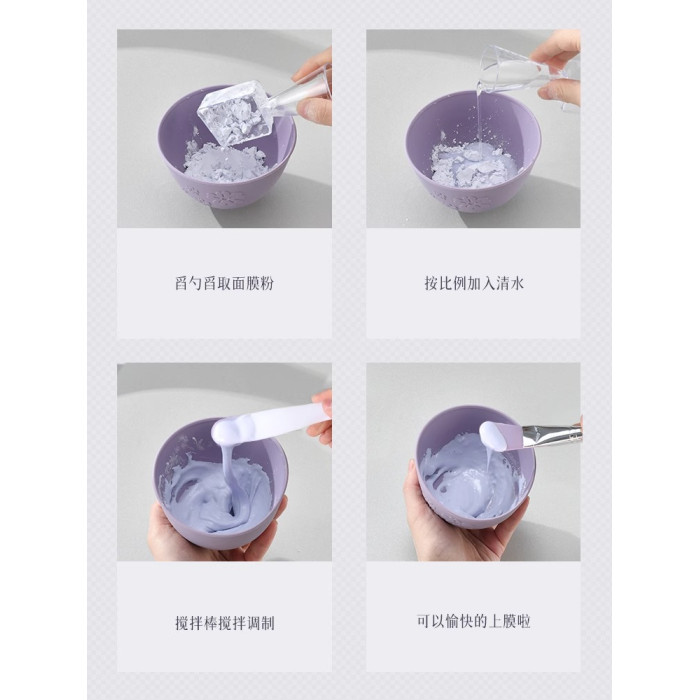 舀勺舀取面膜粉

按比例加入清水

搅拌棒搅拌调制

可以愉快的上膜啦