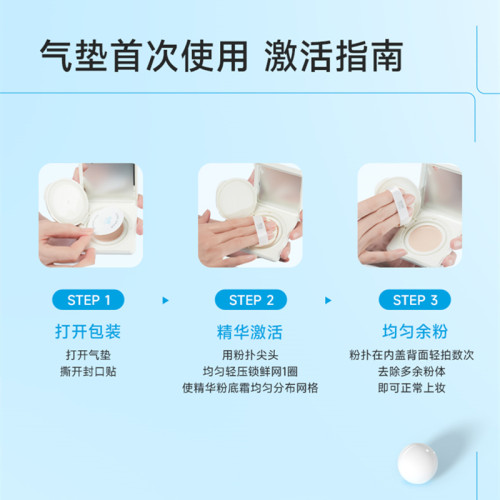 气垫首次使用 激活指南

STEP 1
打开包装
打开气垫
撕开封口贴

STEP 2
精华激活
用粉扑尖头
均匀轻压锁鲜网1圈
使精华粉底霜均匀分布网格

STEP 3
均匀余粉
粉扑在内盖背面轻拍数次
去除多余粉体
即可正常上妆