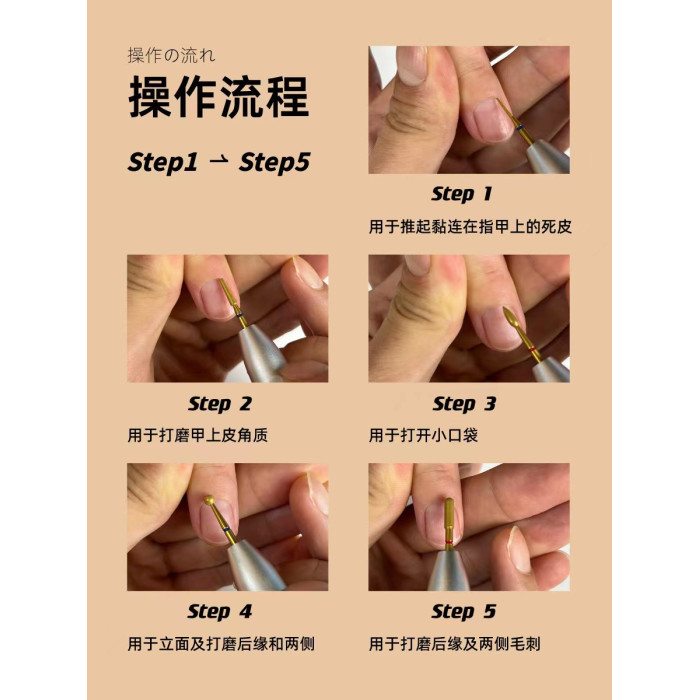 操作の流れ

操作流程

Step1 → Step5

Step 1

用于推起黏连在指甲上的死皮

Step 2

用于打磨甲上皮角质

Step 3

用于打开小口袋

Step 4

用于立面及打磨后缘和两侧

Step 5

用于打磨后缘及两侧毛刺