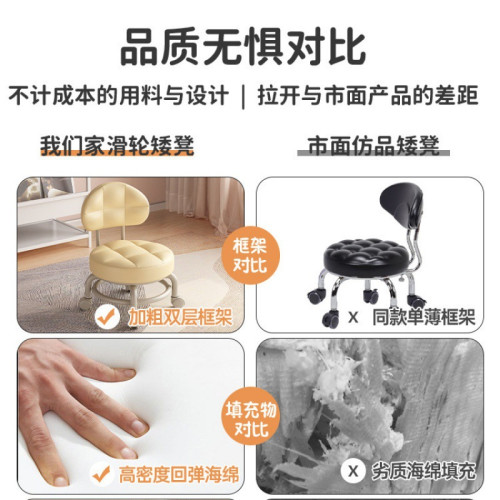 品质无惧对比

不计成本的用料与设计 | 拉开与市面产品的差距

我们家滑轮矮凳

市面仿品矮凳

框架对比

加粗双层框架

x 同款单薄框架

填充物对比

高密度回弹海绵

x 劣质海绵填充