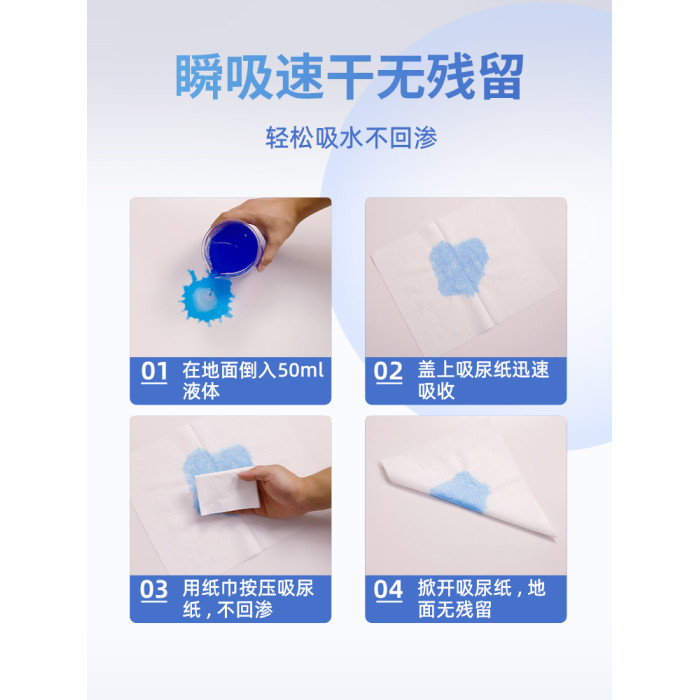 瞬吸速干无残留

轻松吸水不回渗

01 在地面倒入50ml液体

02 盖上吸尿纸迅速吸收

03 用纸巾按压吸尿纸，不回渗

04 掀开吸尿纸，地面无残留