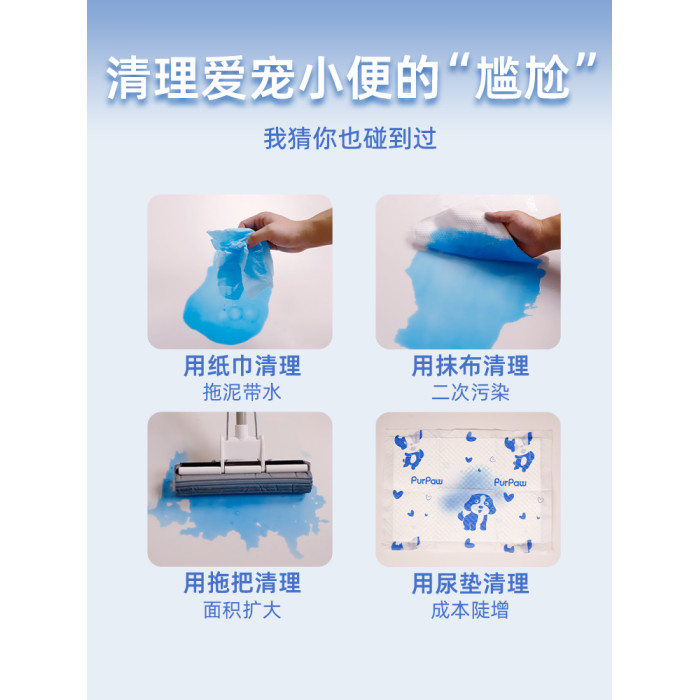 清理爱宠小便的“尴尬”

我猜你也碰到过

用纸巾清理
拖泥带水

用抹布清理
二次污染

用拖把清理
面积扩大

PurPaw PurPaw

用尿垫清理
成本陡增