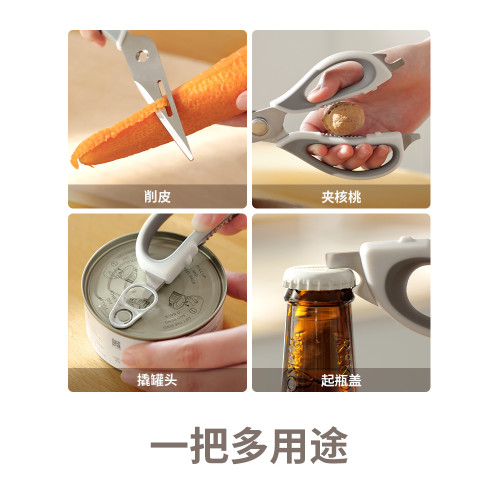 削皮

夹核桃

撬罐头

起瓶盖

一把多用途