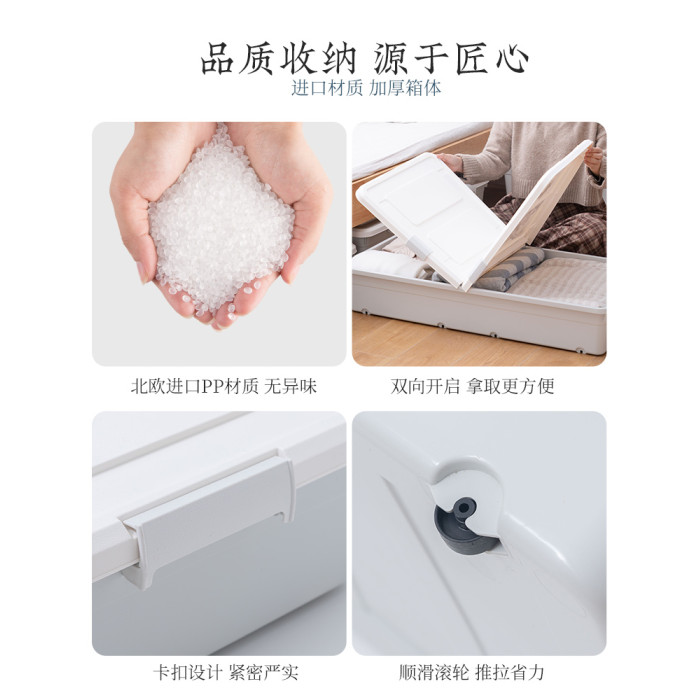 品质收纳 源于匠心
进口材质 加厚箱体

北欧进口PP材质 无异味

双向开启 拿取更方便

卡扣设计 紧密严实

顺滑滚轮 推拉省力