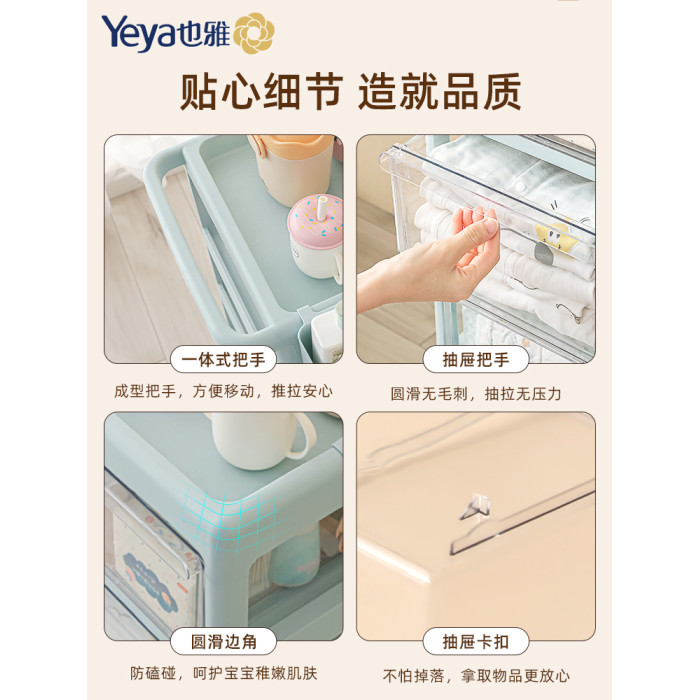 Yeya也雅

贴心细节 造就品质

一体式把手

成型把手，方便移动，推拉安心

抽屉把手

圆滑无毛刺，抽拉无压力

圆滑边角

防磕碰，呵护宝宝稚嫩肌肤

抽屉卡扣

不怕掉落，拿取物品更放心