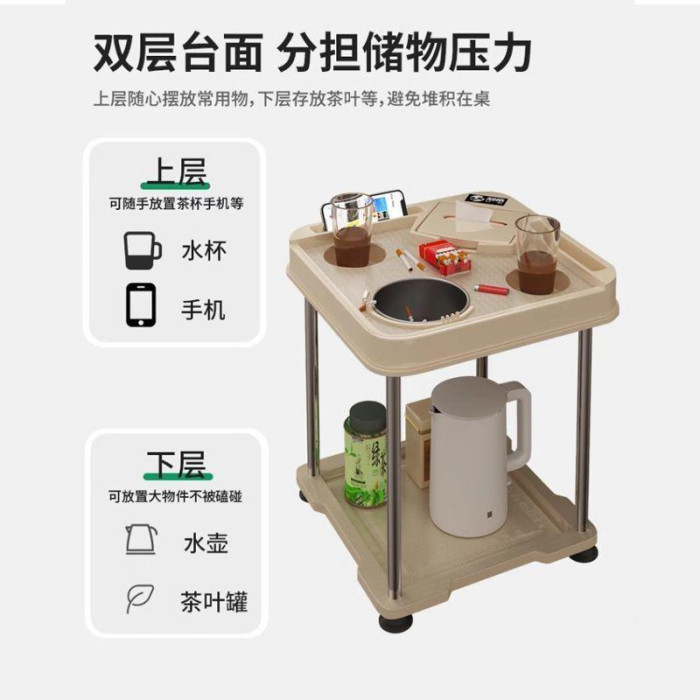 双层台面 分担储物压力

上层随心摆放常用物，下层存放茶叶等，避免堆积在桌

上层
可随手放置茶杯手机等

水杯

手机

下层
可放置大物件不被磕碰

水壶

茶叶罐

绿茶