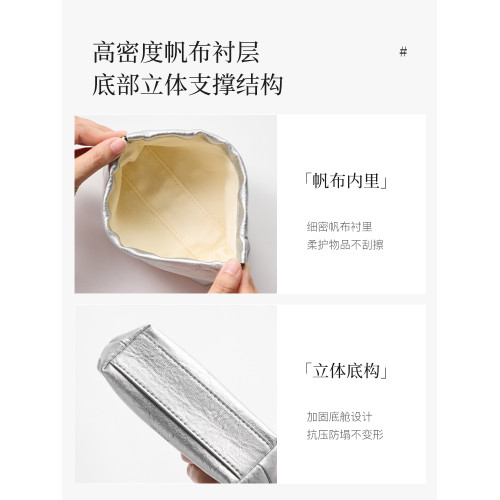 高密度帆布衬层
底部立体支撑结构

#

「帆布内里」

细密帆布衬里
柔护物品不刮擦

「立体底构」

加固底舱设计
抗压防塌不变形