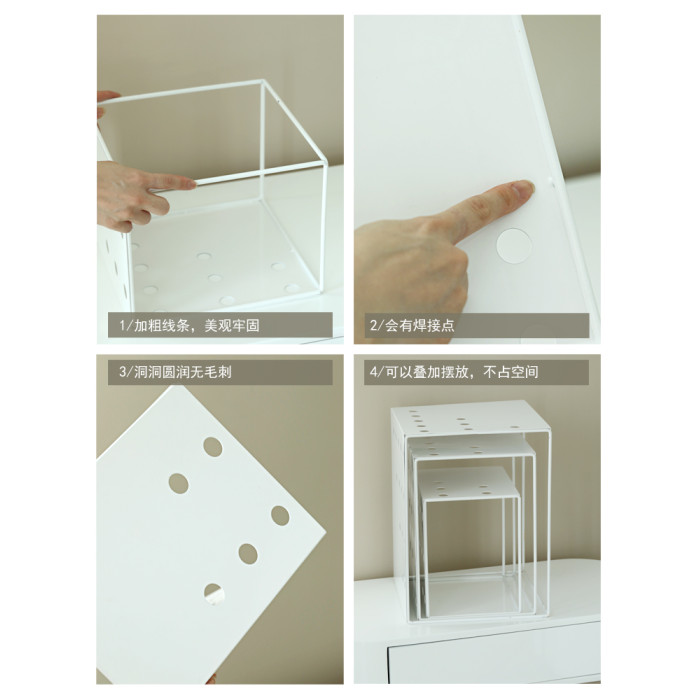 1/加粗线条，美观牢固

2/会有焊接点

3/洞洞圆润无毛刺

4/可以叠加摆放，不占空间