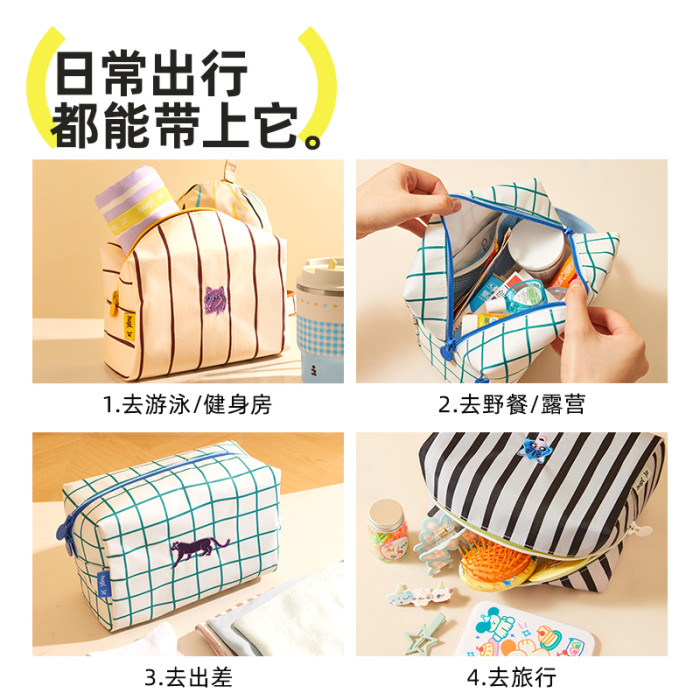 日常出行
都能带上它。

1.去游泳/健身房

2.去野餐/露营

3.去出差

4.去旅行