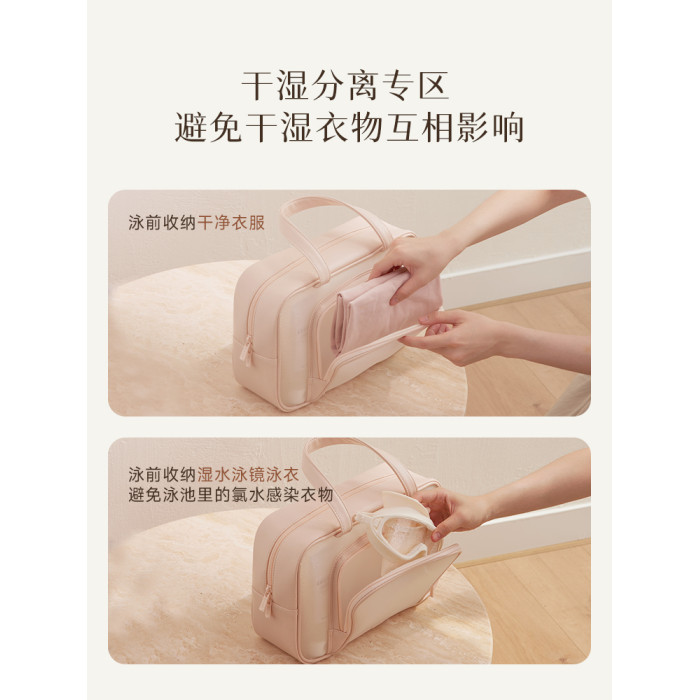 干湿分离专区
避免干湿衣物互相影响

泳前收纳干净衣服

泳前收纳湿水泳镜泳衣
避免泳池里的氯水感染衣物