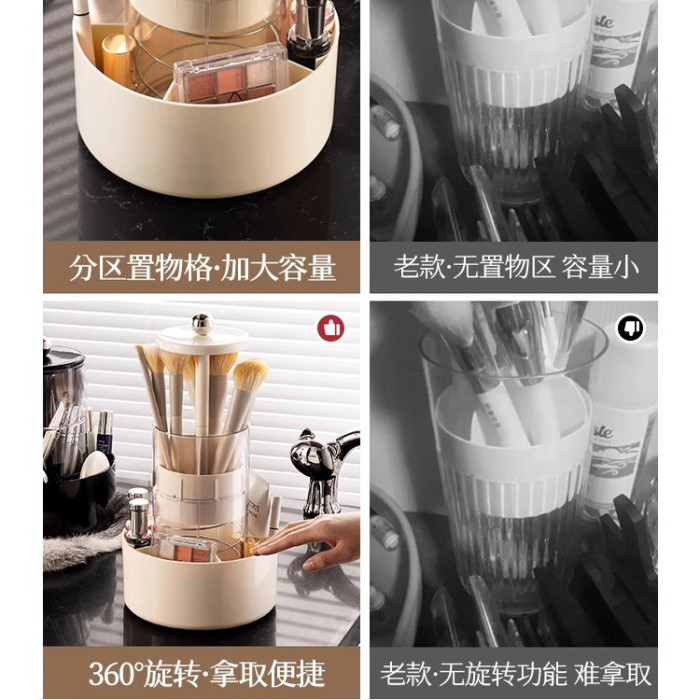 分区置物格·加大容量

老款·无置物区 容量小

360°旋转·拿取便捷

老款·无旋转功能 难拿取