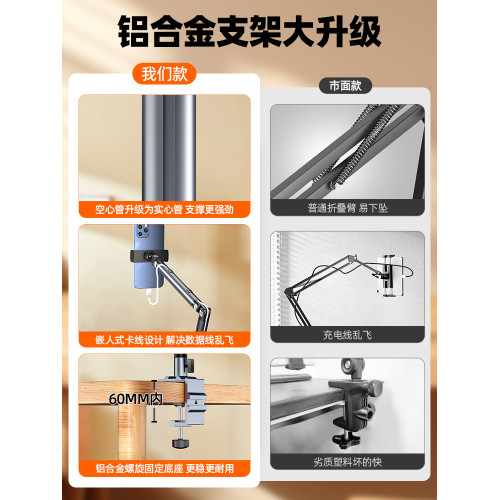 铝合金支架大升级

我们款

空心管升级为实心管 支撑更强劲

嵌人式卡线设计 解决数据线乱飞

60MM内

铝合金螺旋固定底座 更稳更耐用

市面款

普通折叠臂 易下坠

充电线乱飞

劣质塑料坏的快