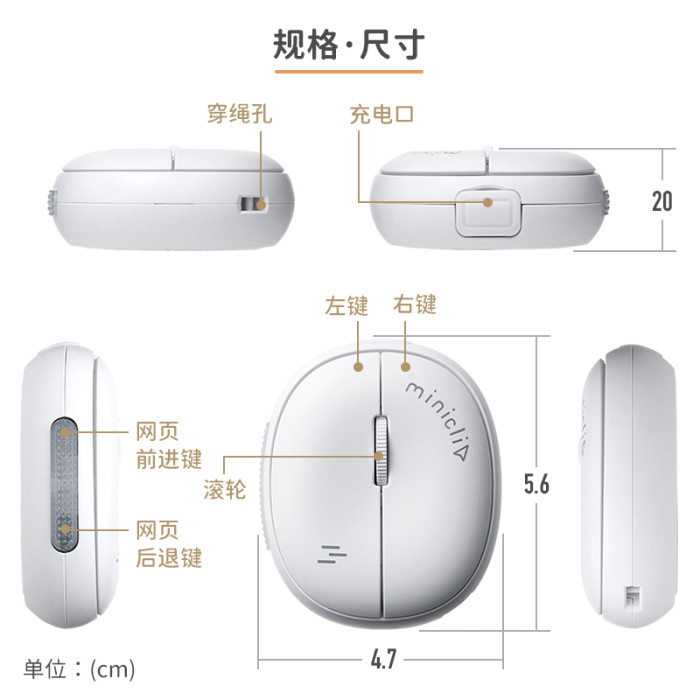 规格·尺寸

穿绳孔

充电口

20

左键

右键

miniclip

网页
前进键

滚轮

网页
后退键

5.6

4.7

单位：(cm)