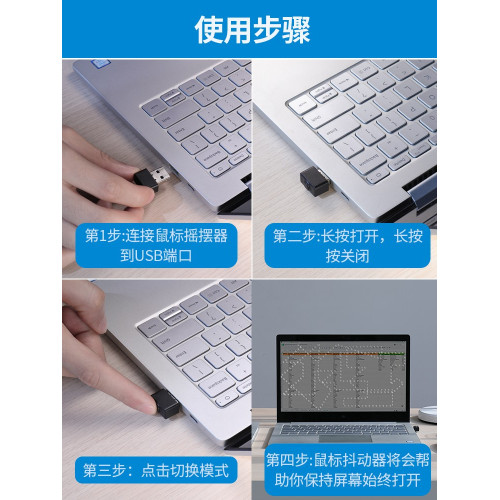 使用步骤

第1步:连接鼠标摇摆器到USB端口

第二步:长按打开，长按按关闭

第三步：点击切换模式

第四步:鼠标抖动器将会帮助你保持屏幕始终打开