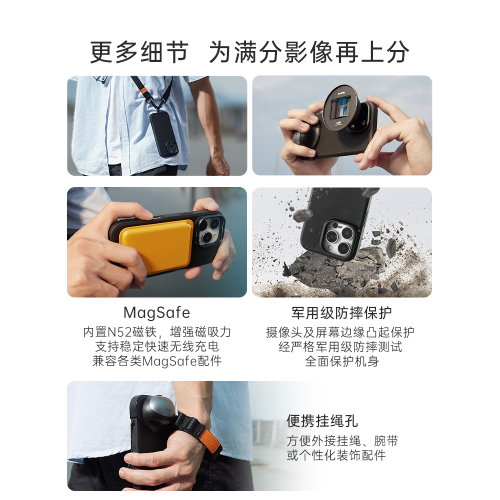 更多细节 为满分影像再上分

MagSafe
内置N52磁铁，增强磁吸力
支持稳定快速无线充电
兼容各类MagSafe配件

军用级防摔保护
摄像头及屏幕边缘凸起保护
经严格军用级防摔测试
全面保护机身

便携挂绳孔
方便外接挂绳、腕带
或个性化装饰配件