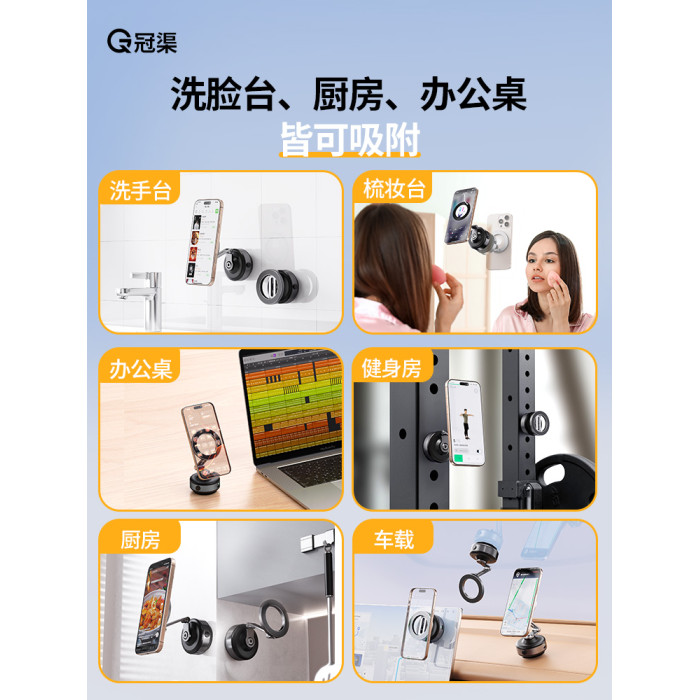 冠渠

洗脸台、厨房、办公桌
皆可吸附

洗手台

梳妆台

办公桌

健身房

厨房

车载