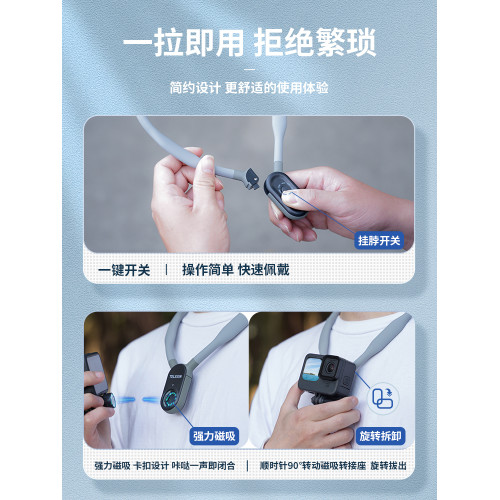 一拉即用 拒绝繁琐

简约设计 更舒适的使用体验

挂脖开关

一键开关 | 操作简单 快速佩戴

TELESIN

强力磁吸

旋转拆卸

强力磁吸 卡扣设计 咔哒一声即闭合 | 顺时针90°转动磁吸转接座 旋转拔出