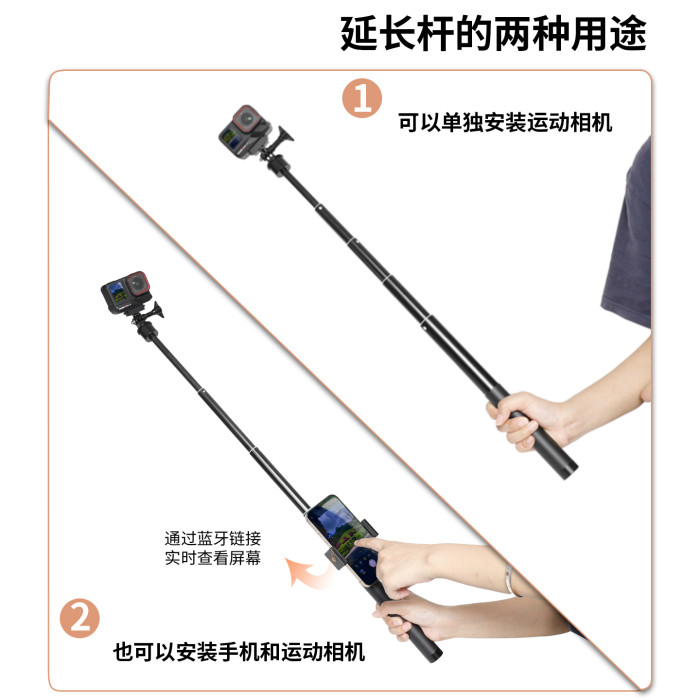 延长杆的两种用途

1

可以单独安装运动相机

通过蓝牙链接
实时查看屏幕

2

也可以安装手机和运动相机