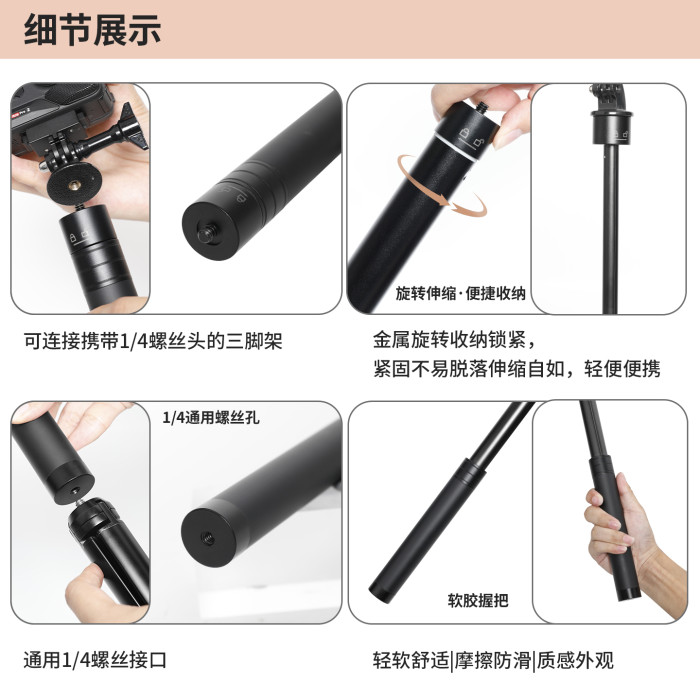 细节展示

可连接携带1/4螺丝头的三脚架

旋转伸缩·便捷收纳

金属旋转收纳锁紧，
紧固不易脱落伸缩自如，轻便便携

1/4通用螺丝孔

通用1/4螺丝接口

软胶握把

轻软舒适|摩擦防滑|质感外观