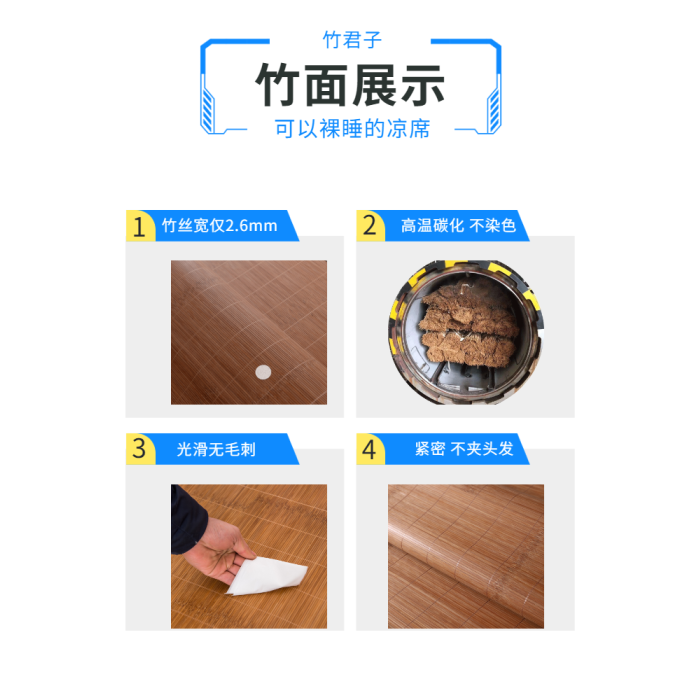 竹君子

竹面展示

可以裸睡的凉席

1 竹丝宽仅2.6mm

2 高温碳化 不染色

3 光滑无毛刺

4 紧密 不夹头发