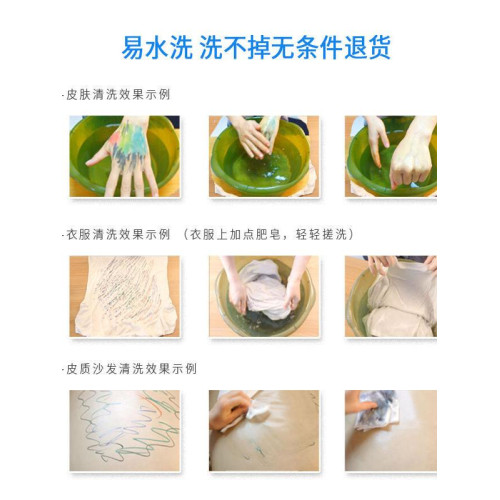 易水洗 洗不掉无条件退货

·皮肤清洗效果示例

·衣服清洗效果示例 （衣服上加点肥皂，轻轻搓洗）

·皮质沙发清洗效果示例