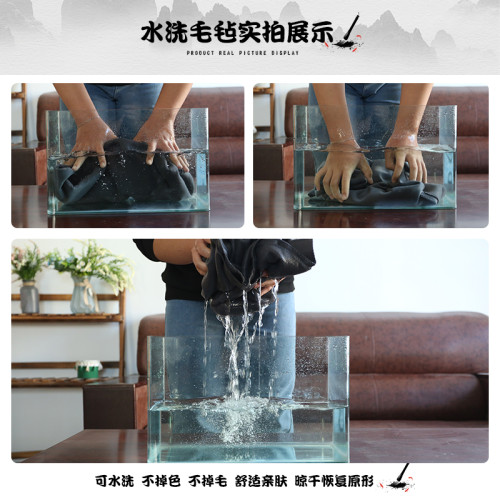 水洗毛毡实拍展示
PRODUCT REAL PICTURE DISPLAY

可水洗 不掉色 不掉毛 舒适亲肤 晾干恢复原形