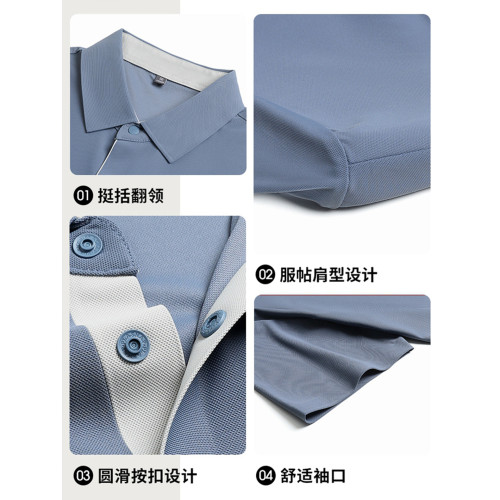 01 挺括翻领

02 服帖肩型设计

03 圆滑按扣设计

04 舒适袖口