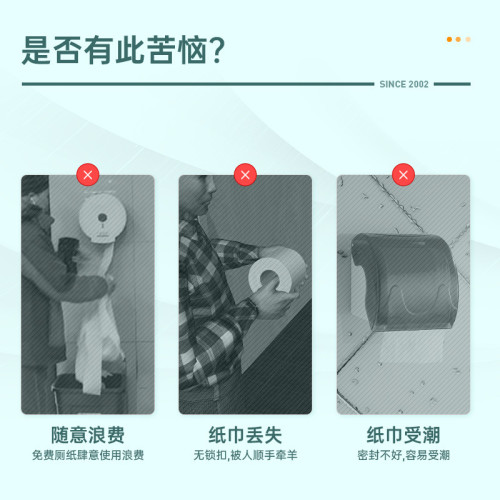 是否有此苦恼?

SINCE 2002

随意浪费
免费厕纸肆意使用浪费

纸巾丢失
无锁扣,被人顺手牵羊

纸巾受潮
密封不好,容易受潮