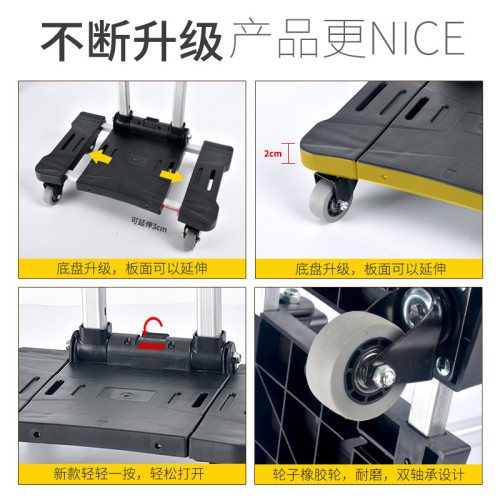 不断升级产品更NICE

可延伸3cm

底盘升级，板面可以延伸

2cm

底盘升级，板面可以延伸

新款轻轻一按，轻松打开

轮子橡胶轮，耐磨，双轴承设计