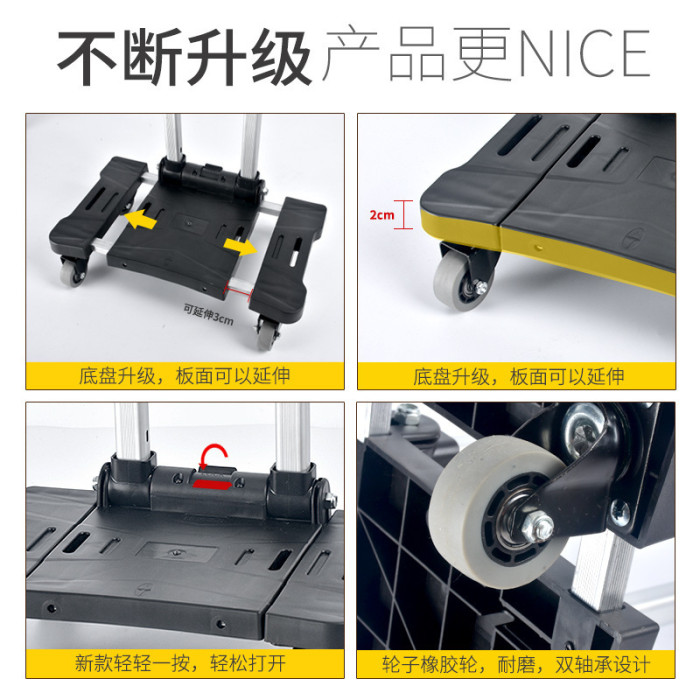 不断升级产品更NICE

可延伸3cm

底盘升级，板面可以延伸

2cm

底盘升级，板面可以延伸

新款轻轻一按，轻松打开

轮子橡胶轮，耐磨，双轴承设计