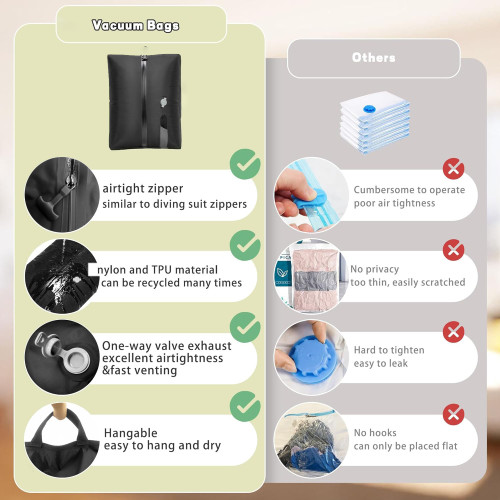 Vacuum Bags

airtight zipper
similar to diving suit zippers

nylon and TPU material
can be recycled many times

One-way valve exhaust
excellent airtightness
&fast venting

Hangable
easy to hang and dry

Others

Cumbersome to operate
poor air tightness

No privacy
too thin, easily scratched

Hard to tighten
easy to leak

No hooks
can only be placed flat