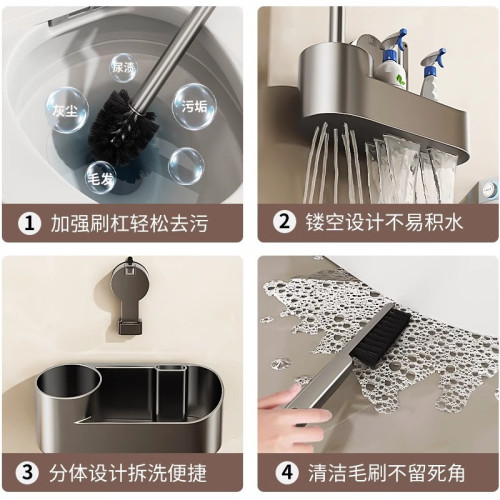 尿渍
灰尘
污垢
毛发

1 加强刷杠轻松去污

2 镂空设计不易积水

3 分体设计拆洗便捷

4 清洁毛刷不留死角