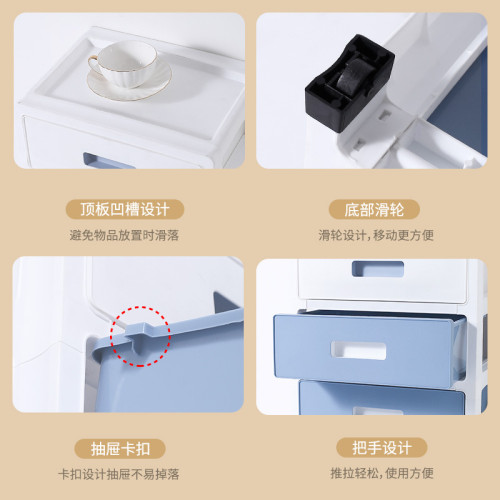 顶板凹槽设计
避免物品放置时滑落

底部滑轮
滑轮设计,移动更方便

抽屉卡扣
卡扣设计抽屉不易掉落

把手设计
推拉轻松,使用方便