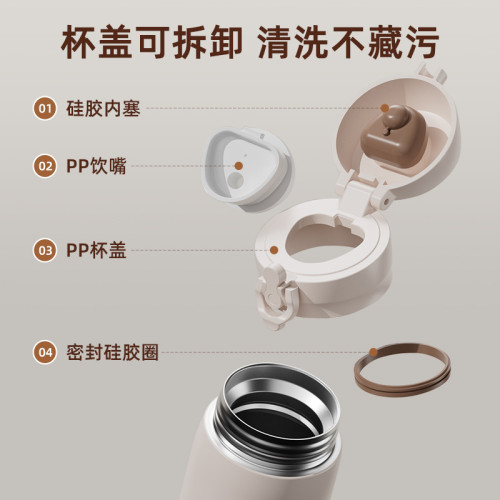 杯盖可拆卸 清洗不藏污

01 硅胶内塞

02 PP饮嘴

03 PP杯盖

04 密封硅胶圈