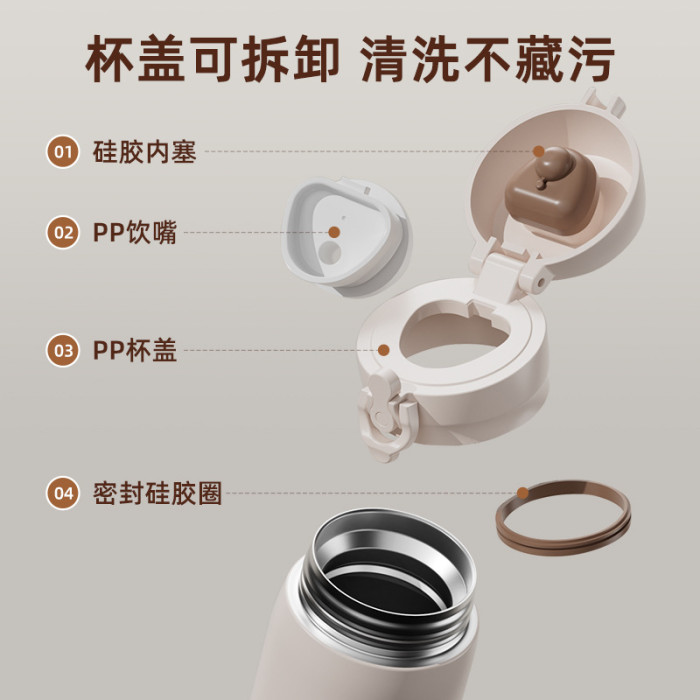 杯盖可拆卸 清洗不藏污

01 硅胶内塞

02 PP饮嘴

03 PP杯盖

04 密封硅胶圈