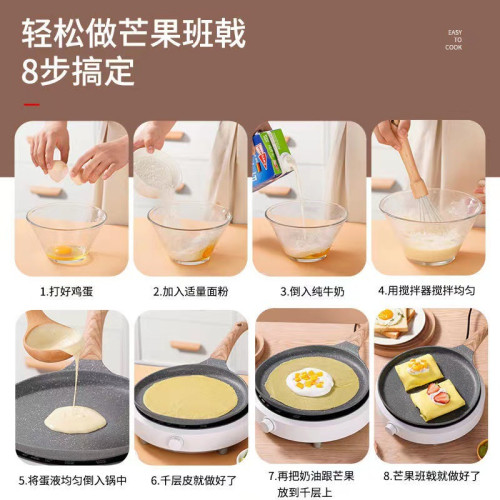 轻松做芒果班戟
8步搞定

EASY
TO
COOK

1.打好鸡蛋

2.加入适量面粉

3.倒入纯牛奶

4.用搅拌器搅拌均匀

5.将蛋液均匀倒入锅中

6.千层皮就做好了

7.再把奶油跟芒果放到千层上

8.芒果班戟就做好了