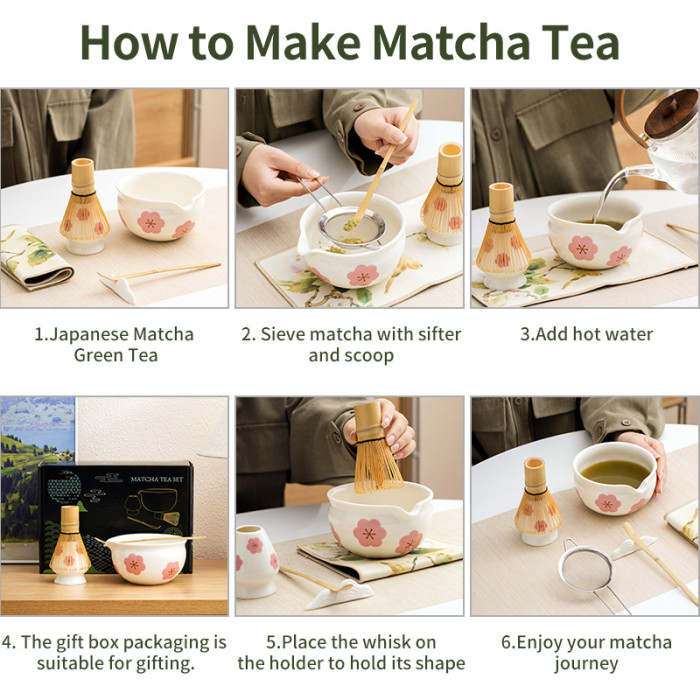 How to Make Matcha Tea

1.Japanese Matcha Green Tea

2. Sieve matcha with sifter and scoop

3.Add hot water

MATCHA TEA SET

4. The gift box packaging is suitable for gifting.

5.Place the whisk on the holder to hold its shape

6.Enjoy your matcha journey