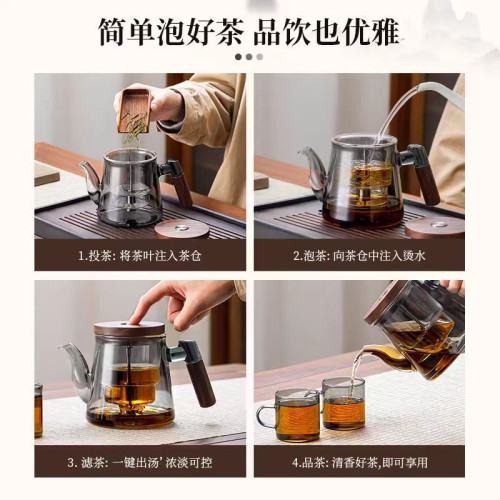 简单泡好茶 品饮也优雅

1.投茶: 将茶叶注入茶仓

2.泡茶: 向茶仓中注入烫水

3. 滤茶: 一键出汤' 浓淡可控

4.品茶: 清香好茶,即可享用