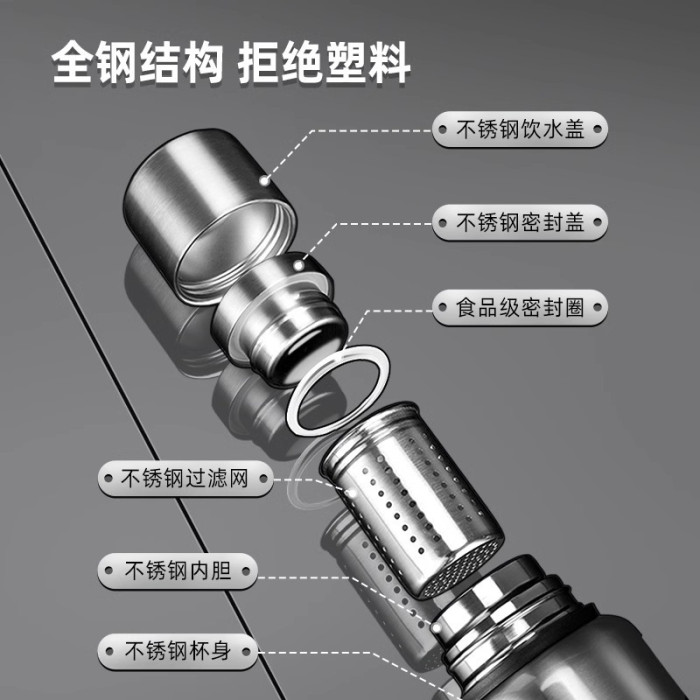 全钢结构 拒绝塑料

不锈钢饮水盖

不锈钢密封盖

食品级密封圈

不锈钢过滤网

不锈钢内胆

不锈钢杯身